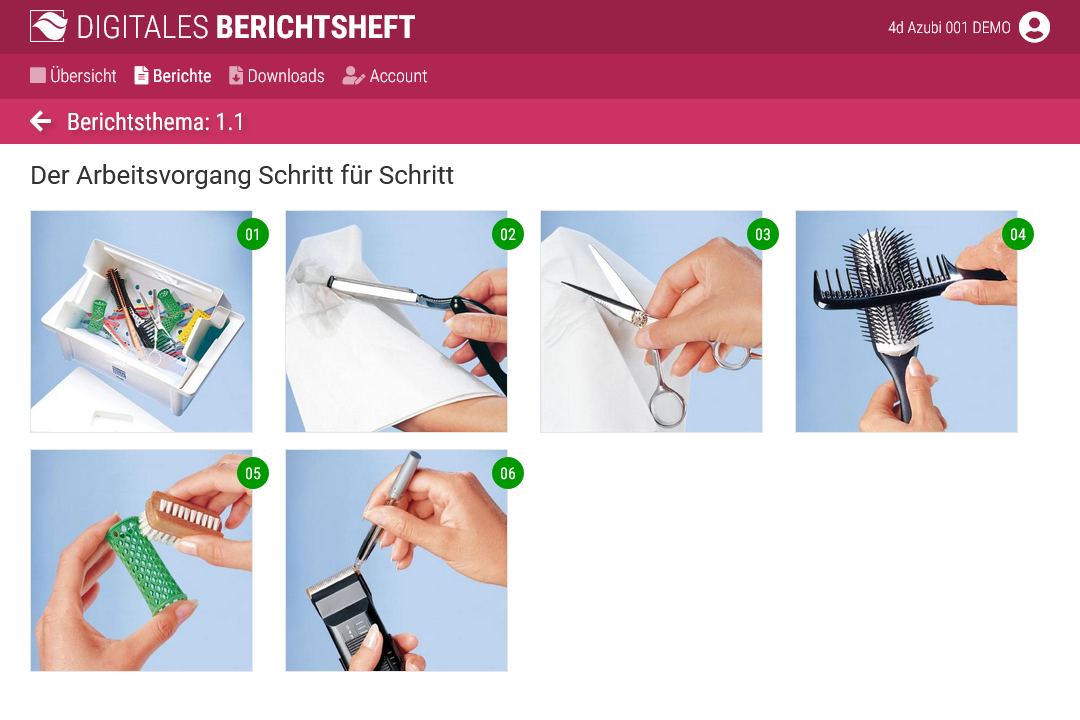 DIGITALES BERICHTSHEFT

4d Azubi 001 DEMO

Übersicht Berichte Downloads Account

Berichtsthema: 1.1

Der Arbeitsvorgang Schritt für Schritt

01

02

03

04

05

06